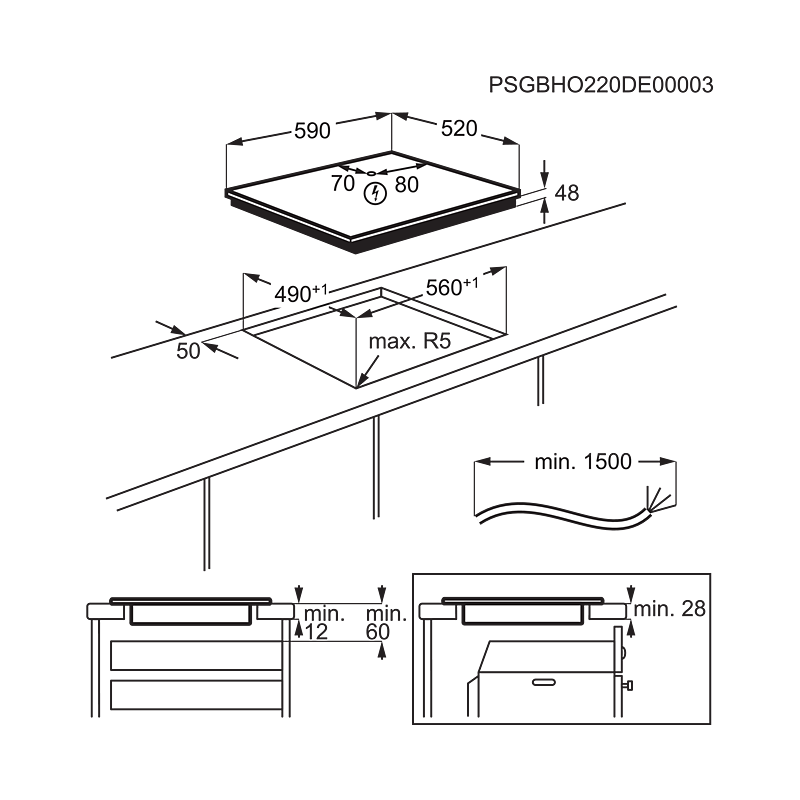 PSGBHO220DE00003

590

520

70

80

48

$490^{+1}$

$560^{+1}$

50

max. R5

min. 1500

min.
12

min.
60

min. 28